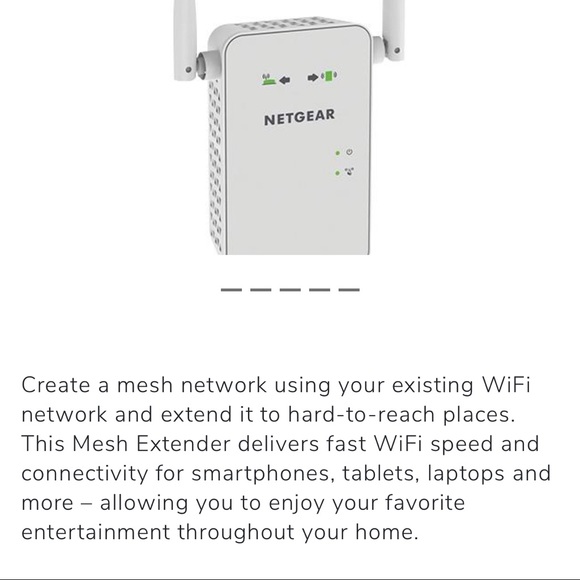 NETGEAR

Create a mesh network using your existing WiFi network and extend it to hard-to-reach places. This Mesh Extender delivers fast WiFi speed and connectivity for smartphones, tablets, laptops and more – allowing you to enjoy your favorite entertainment throughout your home.